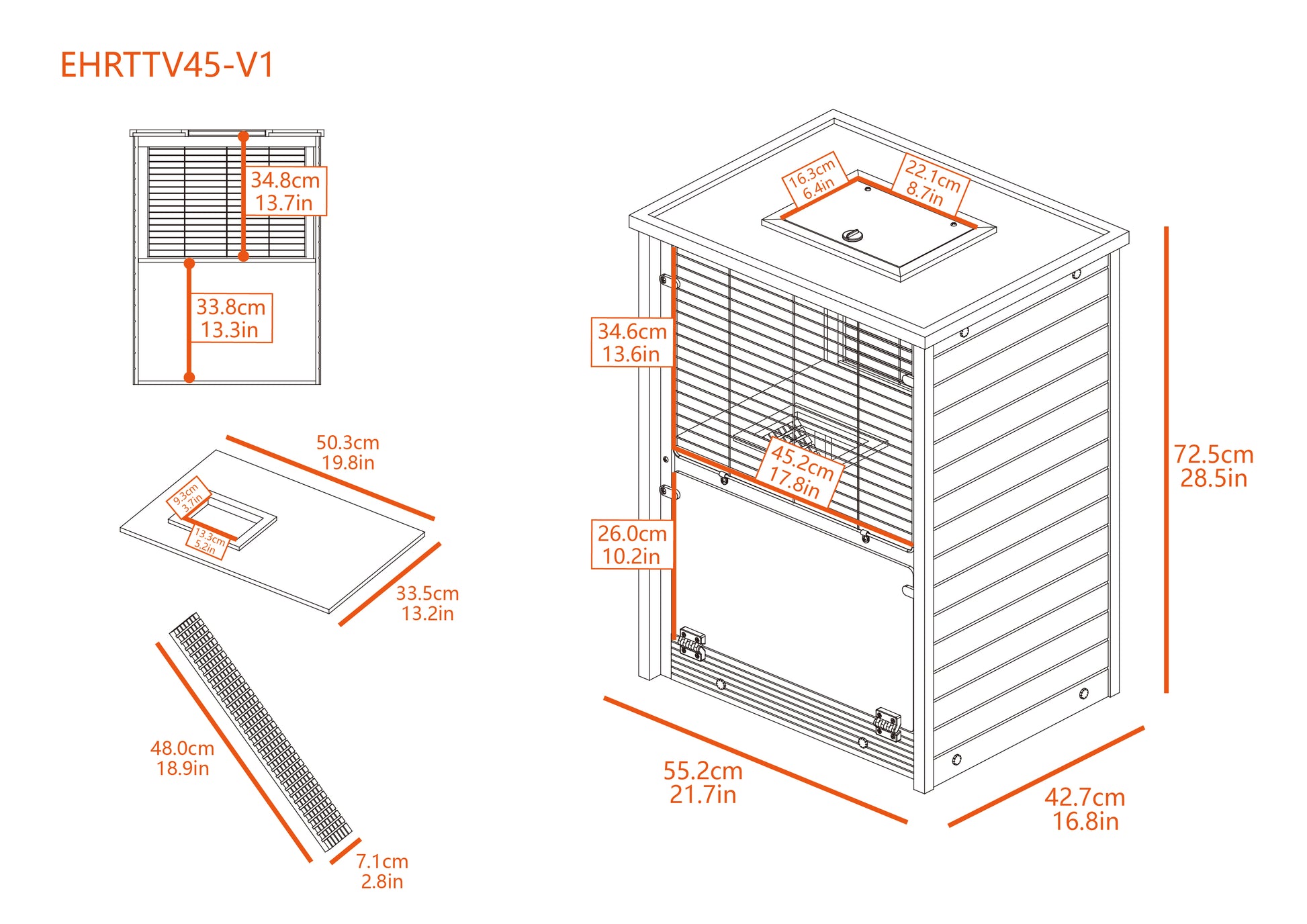 EHRTTV45-V1

34.8cm
13.7in

33.8cm
13.3in

50.3cm
19.8in

9.3cm
3.7in

13.3cm
5.2in

33.5cm
13.2in

48.0cm
18.9in

7.1cm
2.8in

16.3cm
6.4in

22.1cm
8.7in

34.6cm
13.6in

45.2cm
17.8in

26.0cm
10.2in

72.5cm
28.5in

55.2cm
21.7in

42.7cm
16.8in