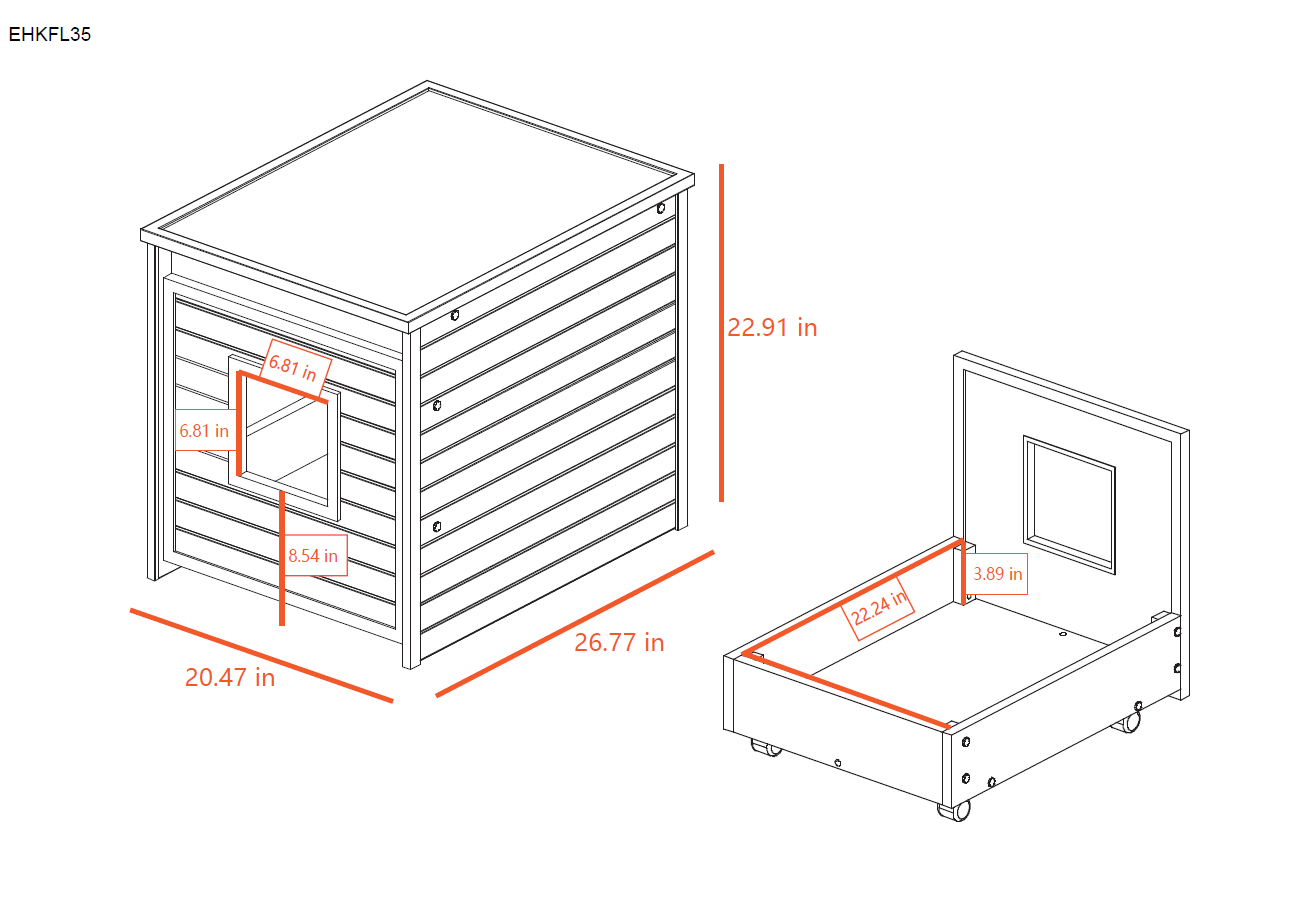 EHKFL35

6.81 in

6.81 in

8.54 in

22.91 in

20.47 in

26.77 in

22.24 in

3.89 in