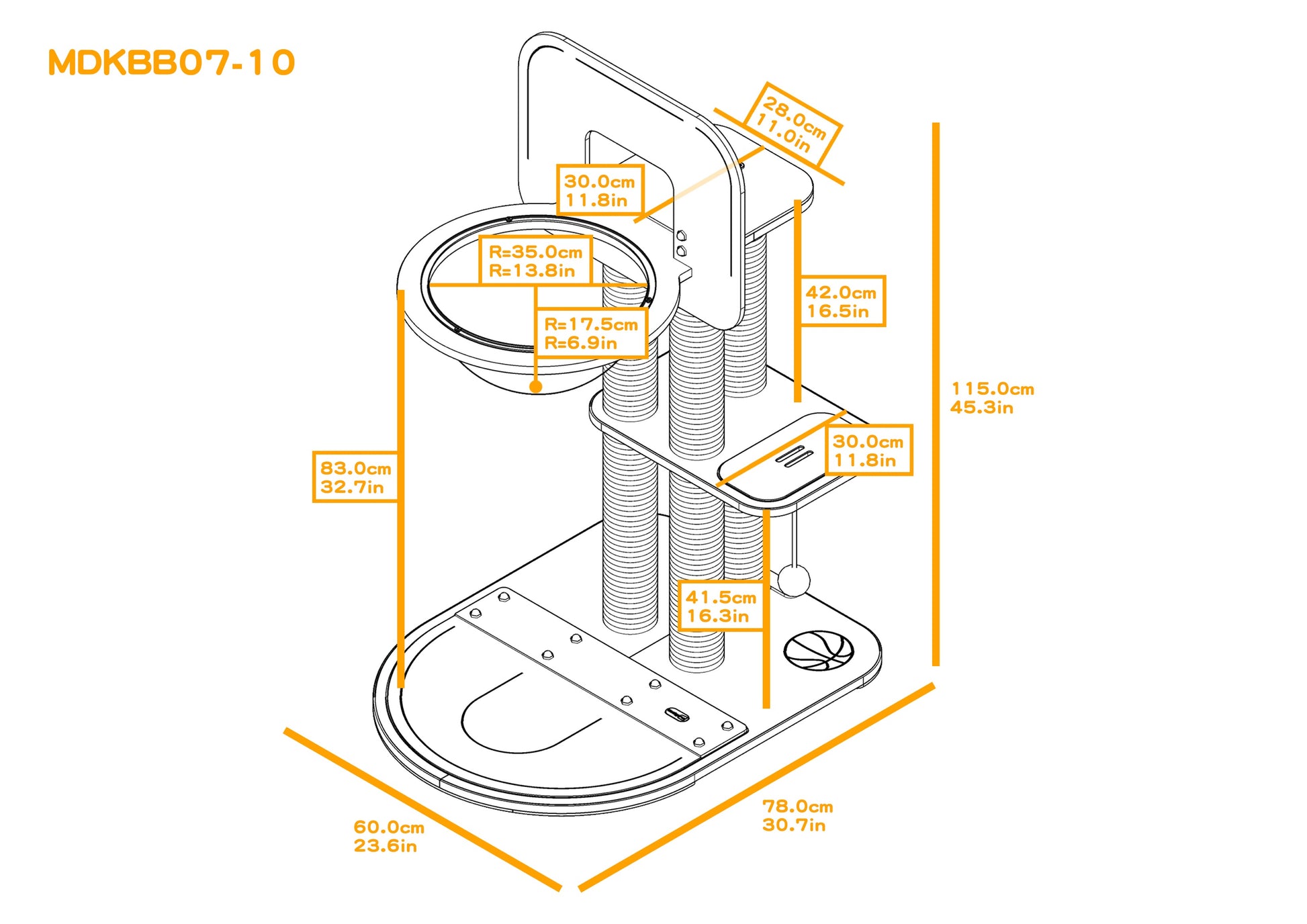 MDKBB07-10

28.0cm
11.0in

30.0cm
11.8in

R=35.0cm
R=13.8in

R=17.5cm
R=6.9in

42.0cm
16.5in

115.0cm
45.3in

30.0cm
11.8in

83.0cm
32.7in

41.5cm
16.3in

60.0cm
23.6in

78.0cm
30.7in